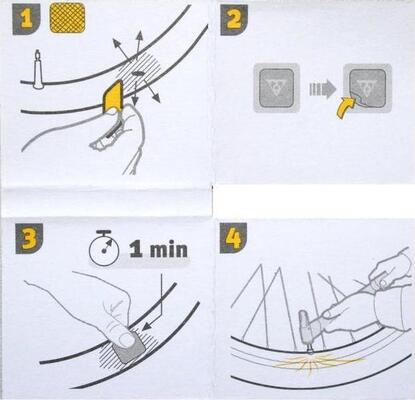 1

2

3

1 min

4