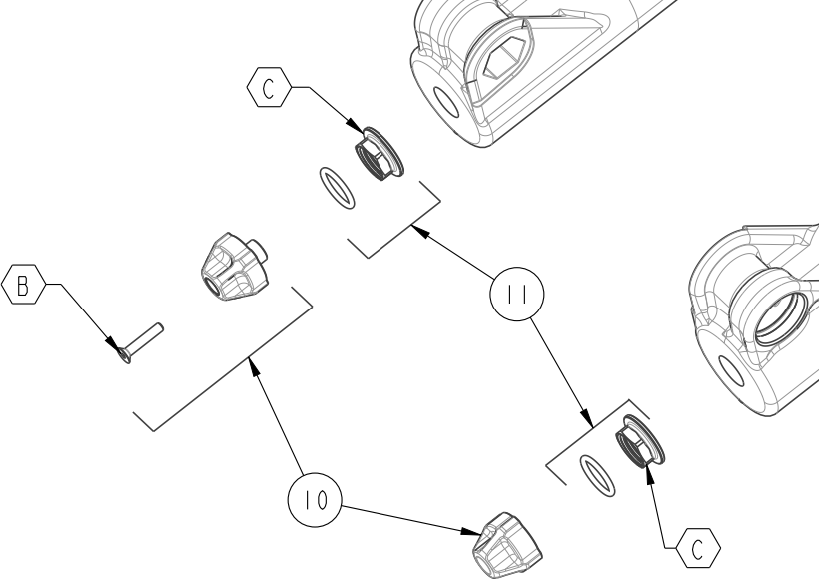 C
B
11
10
C